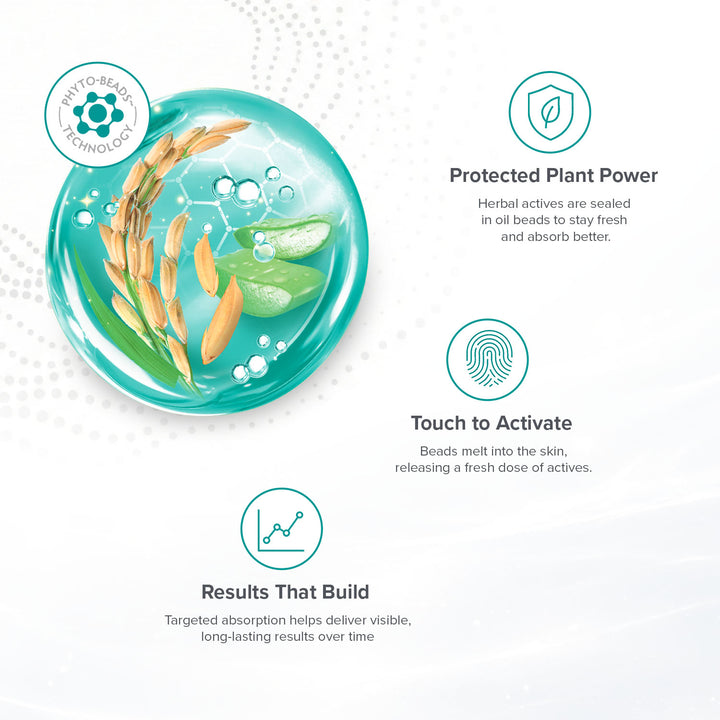 PHYTO-BEADS TECHNOLOGY

Protected Plant Power

Herbal actives are sealed in oil beads to stay fresh and absorb better.

Touch to Activate

Beads melt into the skin, releasing a fresh dose of actives.

Results That Build

Targeted absorption helps deliver visible, long-lasting results over time