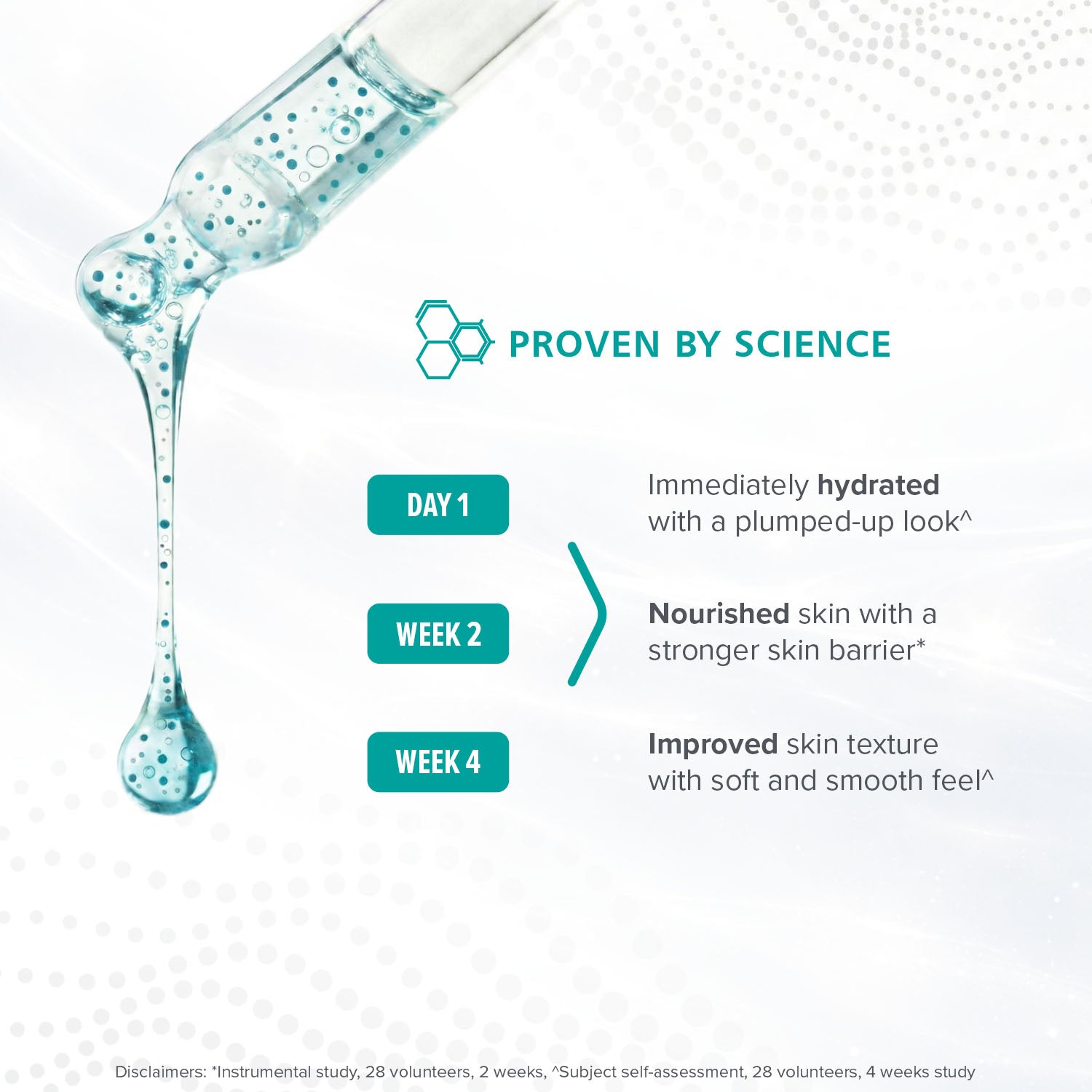 PROVEN BY SCIENCE

DAY 1

Immediately hydrated with a plumped-up look^

WEEK 2

Nourished skin with a stronger skin barrier*

WEEK 4

Improved skin texture with soft and smooth feel^

Disclaimers: *Instrumental study, 28 volunteers, 2 weeks, ^Subject self-assessment, 28 volunteers, 4 weeks study